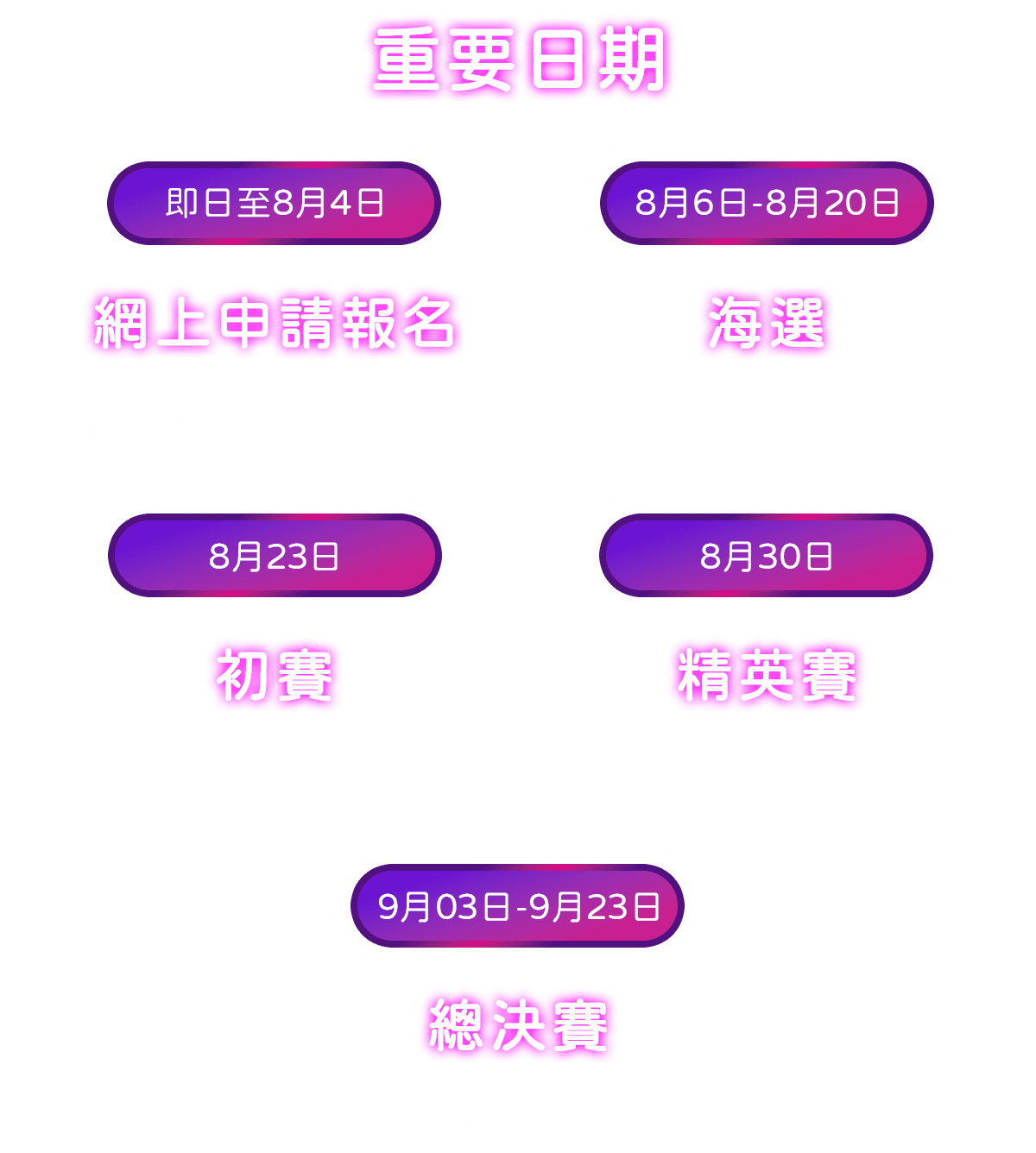 重要日期

即日至8月4日

網上申請報名

8月6日-8月20日

海選

8月23日

初賽

8月30日

精英賽

9月03日-9月23日

總決賽